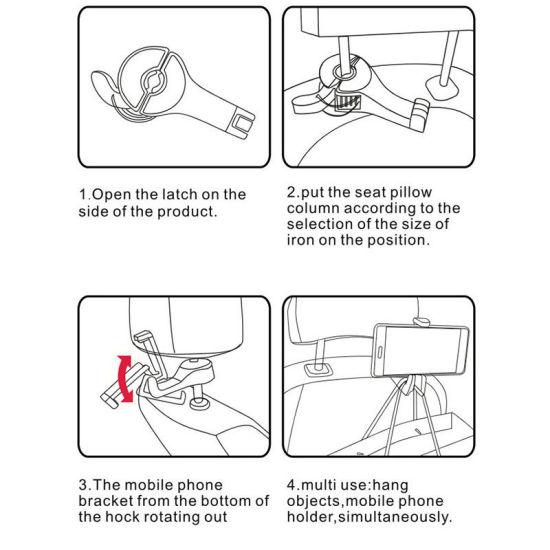 1.Open the latch on the side of the product.

2.put the seat pillow column according to the selection of the size of iron on the position.

3.The mobile phone bracket from the bottom of the hock rotating out

4.multi use:hang objects,mobile phone holder,simultaneously.